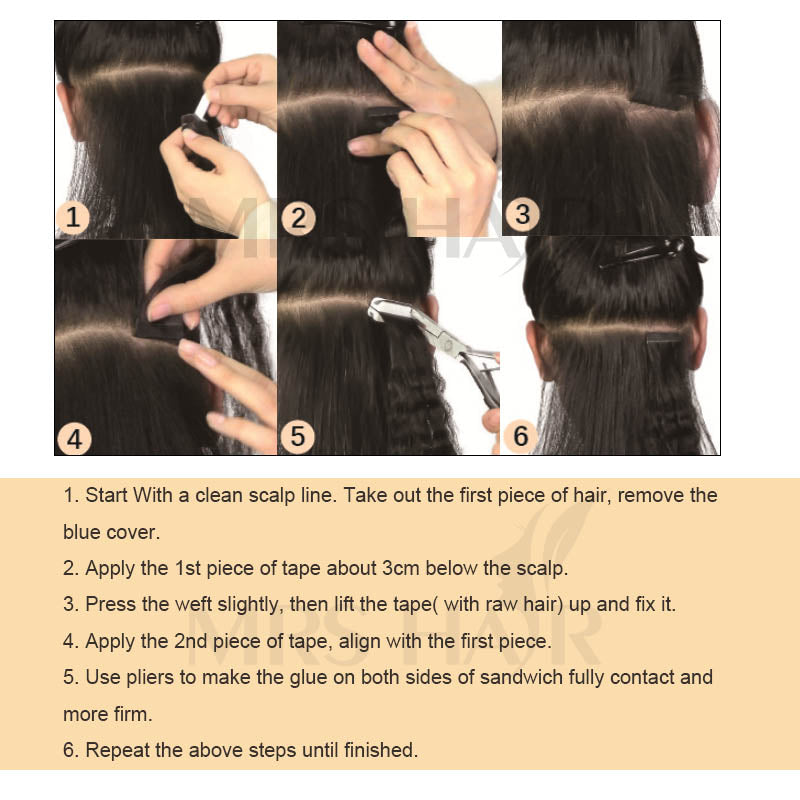 1
2
3
4
5
6
MRS HAIR

1. Start With a clean scalp line. Take out the first piece of hair, remove the blue cover.
2. Apply the 1st piece of tape about 3cm below the scalp.
3. Press the weft slightly, then lift the tape( with raw hair) up and fix it.
4. Apply the 2nd piece of tape, align with the first piece.
5. Use pliers to make the glue on both sides of sandwich fully contact and more firm.
6. Repeat the above steps until finished.

MRS HAIR