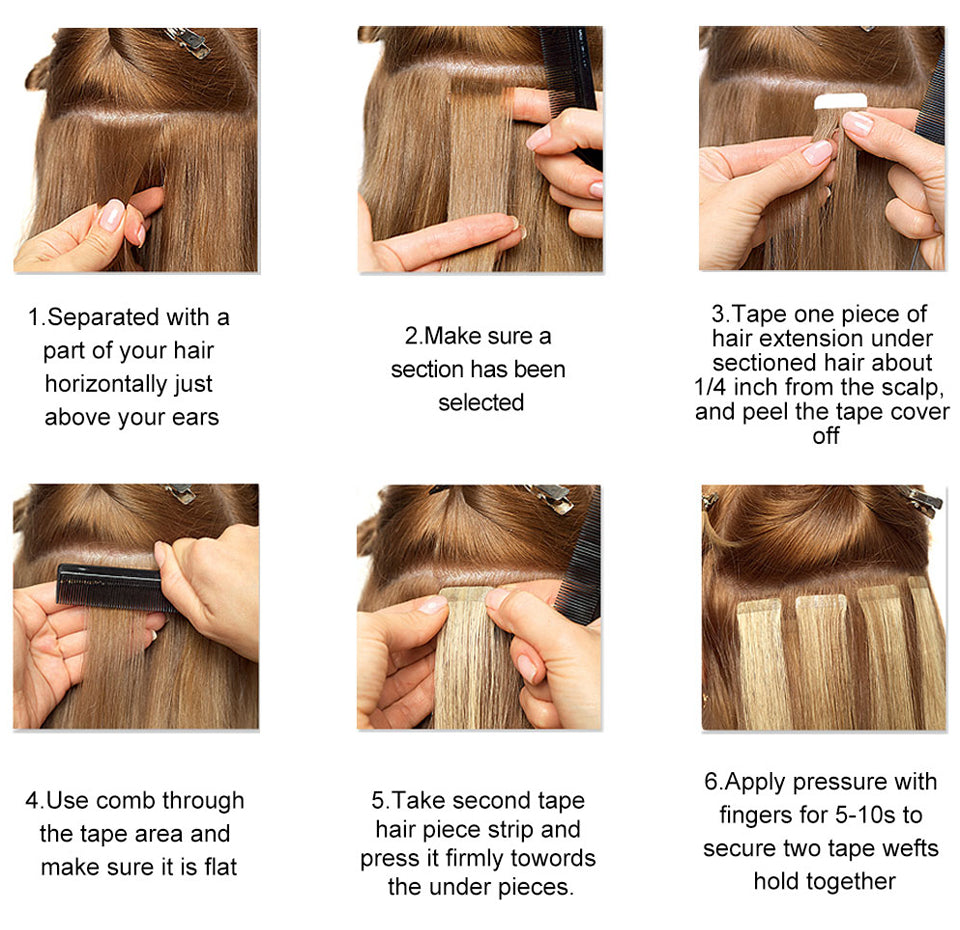 1.Separated with a part of your hair horizontally just above your ears

2.Make sure a section has been selected

3.Tape one piece of hair extension under sectioned hair about 1/4 inch from the scalp, and peel the tape cover off

4.Use comb through the tape area and make sure it is flat

5.Take second tape hair piece strip and press it firmly towords the under pieces.

6.Apply pressure with fingers for 5-10s to secure two tape wefts hold together